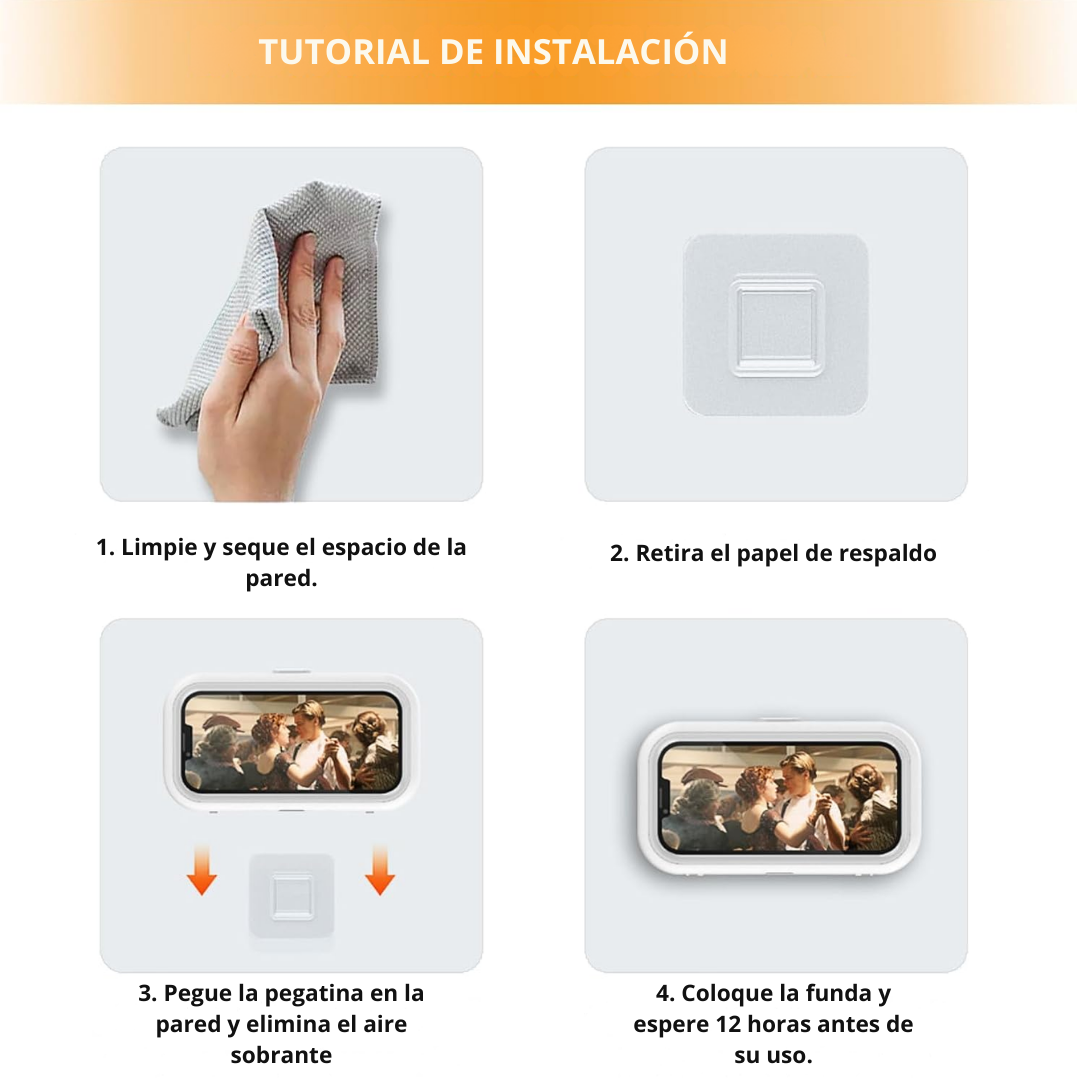 TUTORIAL DE INSTALACIÓN

1. Limpie y seque el espacio de la pared.

2. Retira el papel de respaldo

3. Pegue la pegatina en la pared y elimina el aire sobrante

4. Coloque la funda y espere 12 horas antes de su uso.